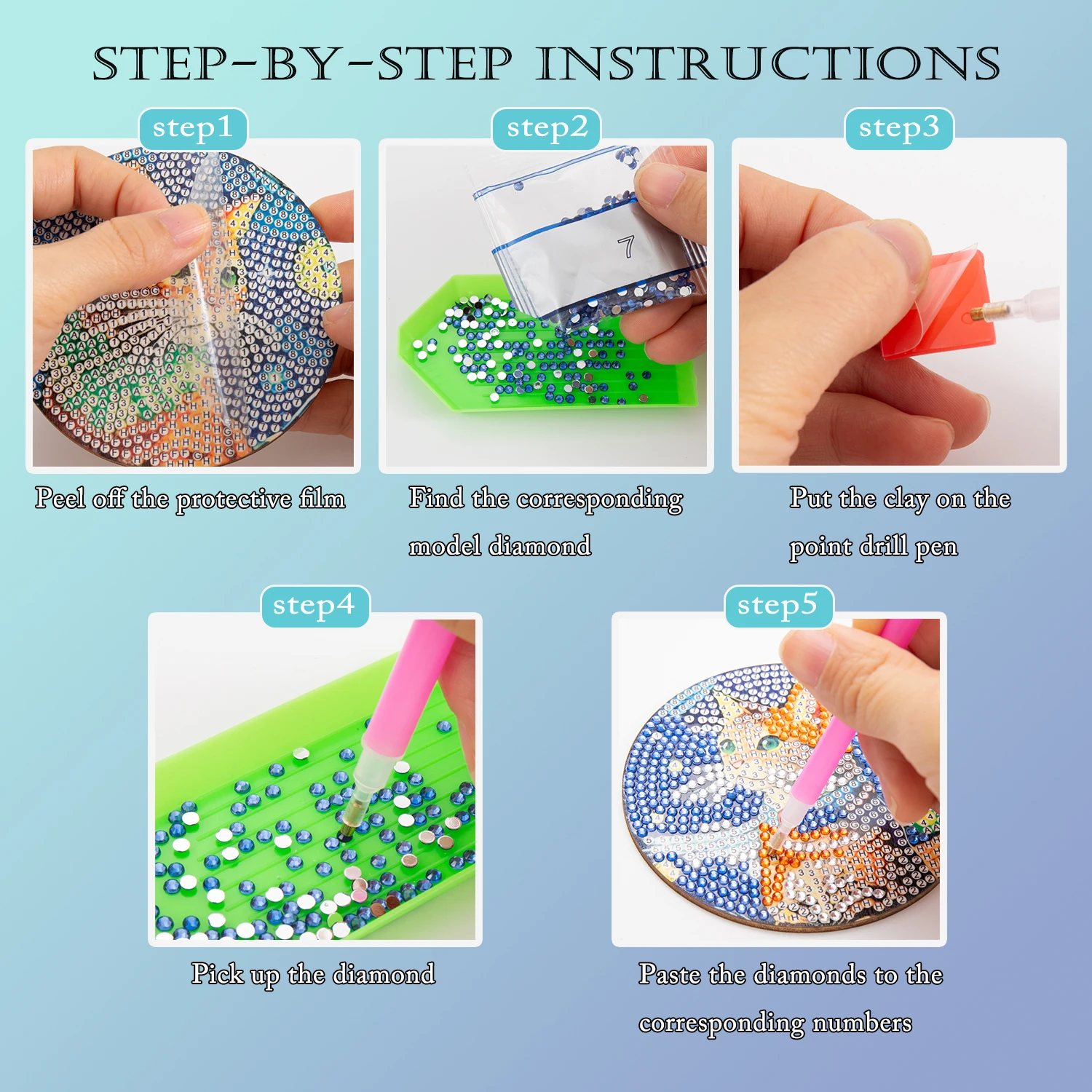 STEP-BY-STEP INSTRUCTIONS

step1

Peel off the protective film

step2

7

Find the corresponding model diamond

step3

Put the clay on the point drill pen

step4

Pick up the diamond

step5

Paste the diamonds to the corresponding numbers